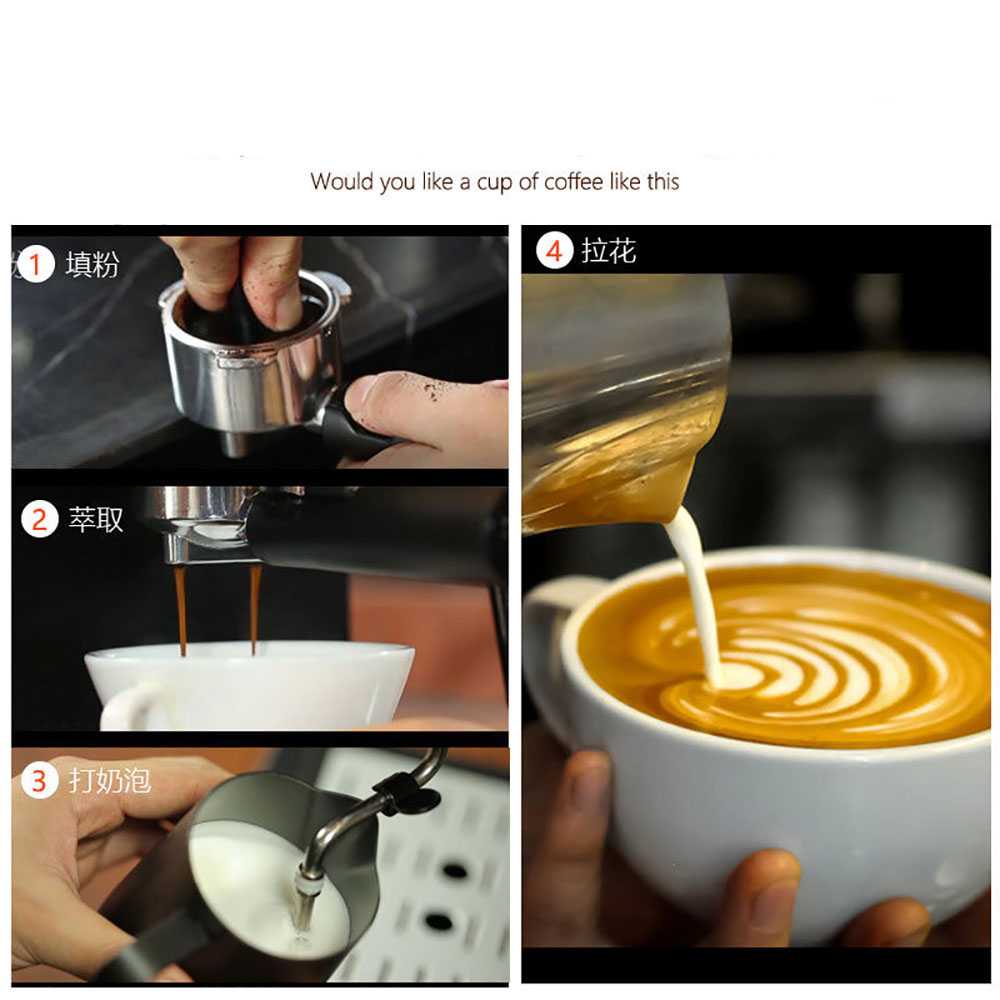 Would you like a cup of coffee like this

1 填粉

2 萃取

3 打奶泡

4 拉花